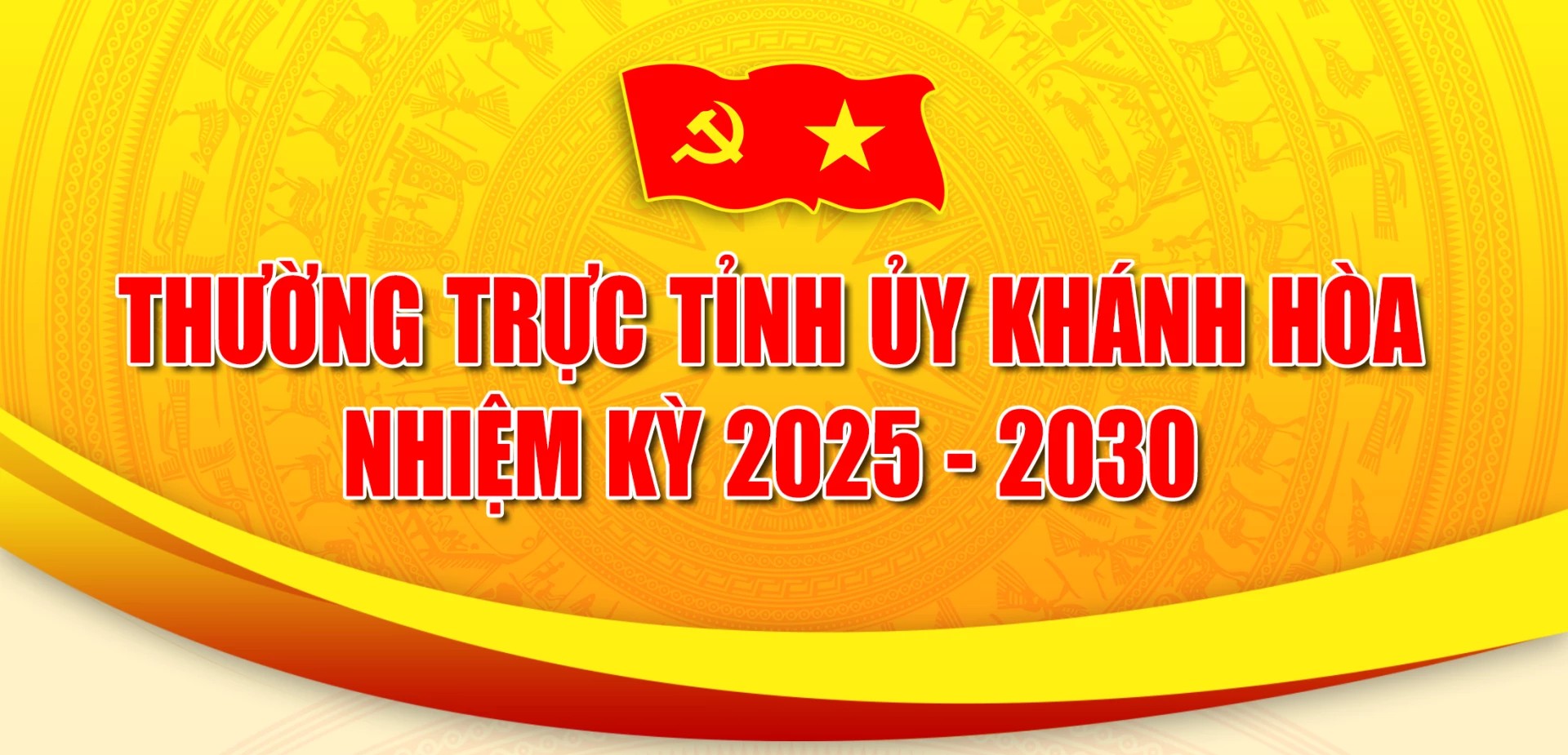 THƯỜNG TRỰC TỈNH ỦY KHÁNH HÒA
NHIỆM KỲ 2025 - 2030